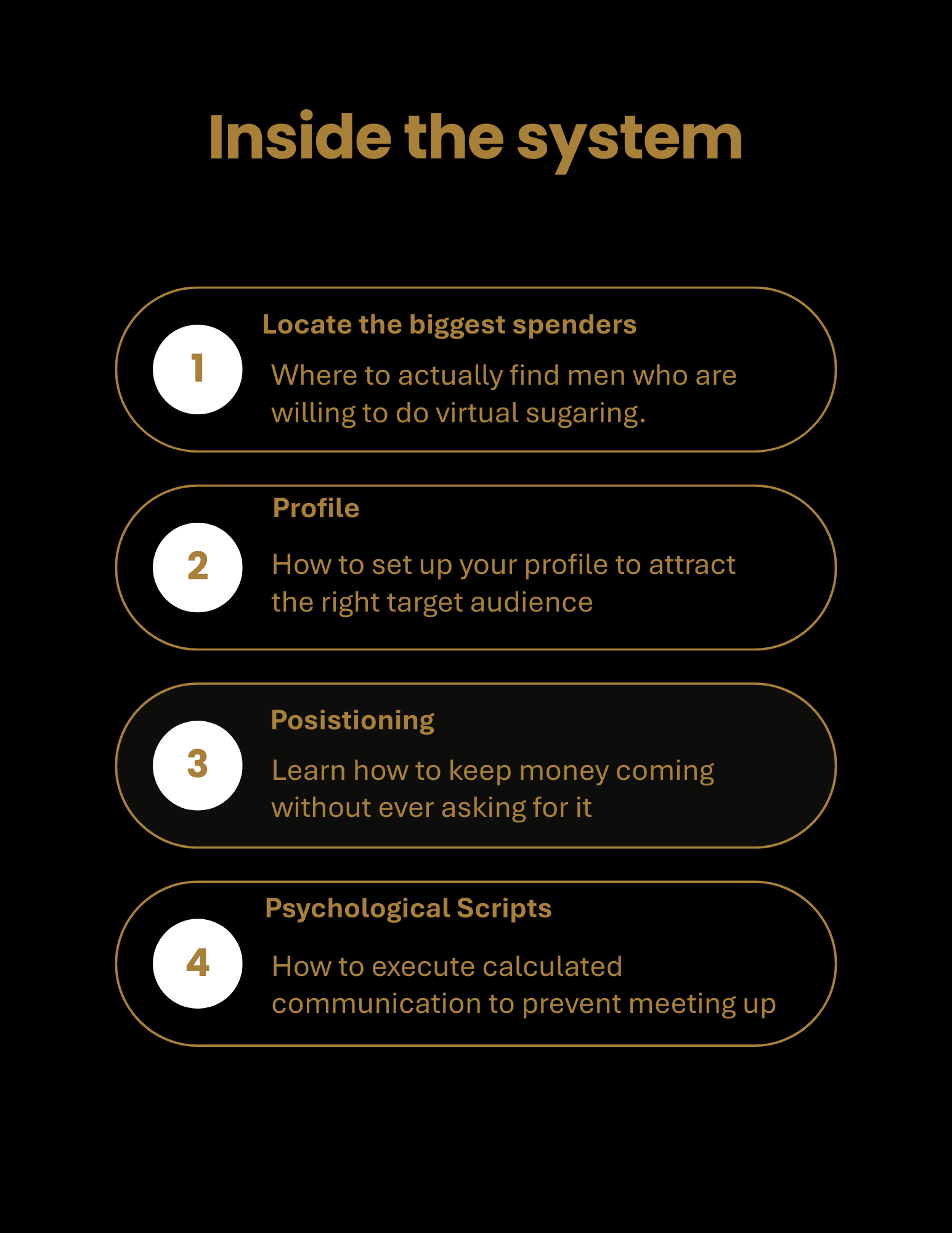 Inside the system

1

Locate the biggest spenders

Where to actually find men who are willing to do virtual sugaring.

2

Profile

How to set up your profile to attract the right target audience

3

Posistioning

Learn how to keep money coming without ever asking for it

4

Psychological Scripts

How to execute calculated communication to prevent meeting up